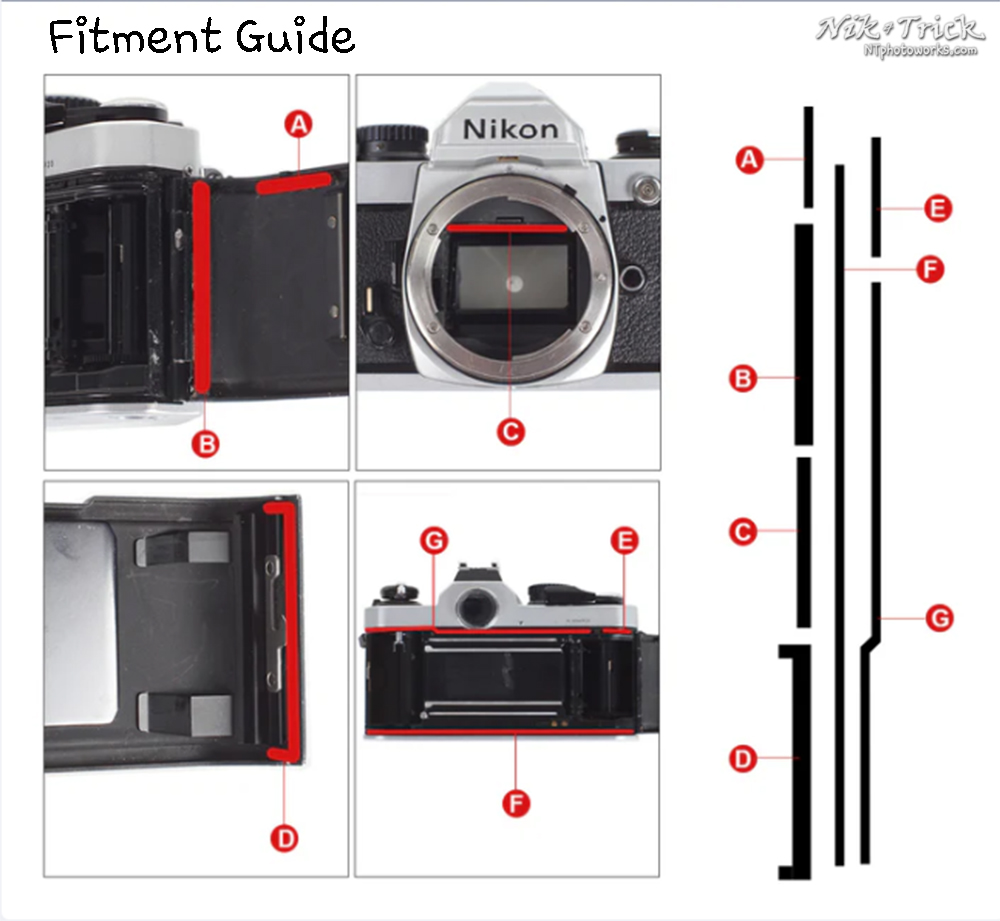 Fitment Guide

Nik & Trick
NTphotoworks.com

A

B

Nikon

C

D

G

E

F

A

E

F

B

C

G

D