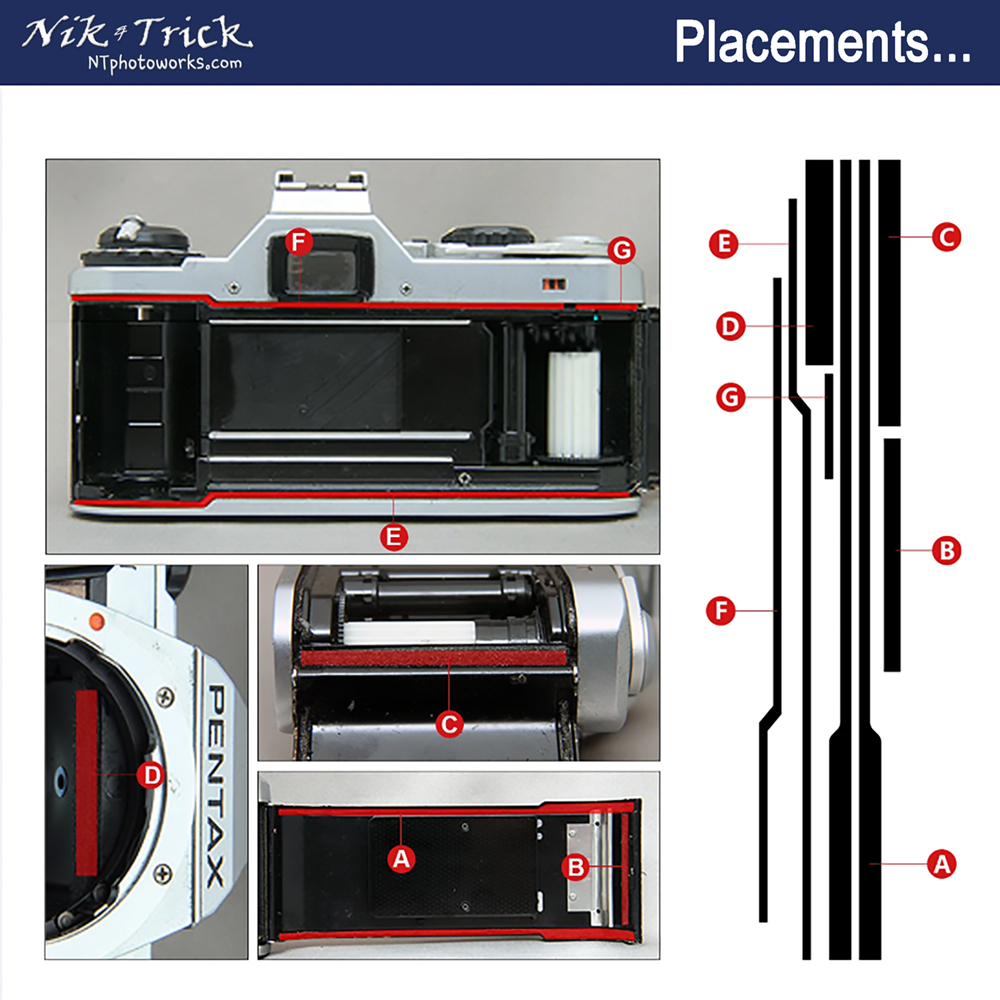 Nik & Trick
NTphotoworks.com

Placements...

F
G
E

PENTAX
D

C

A
B

E
C
D
G
B
F
A