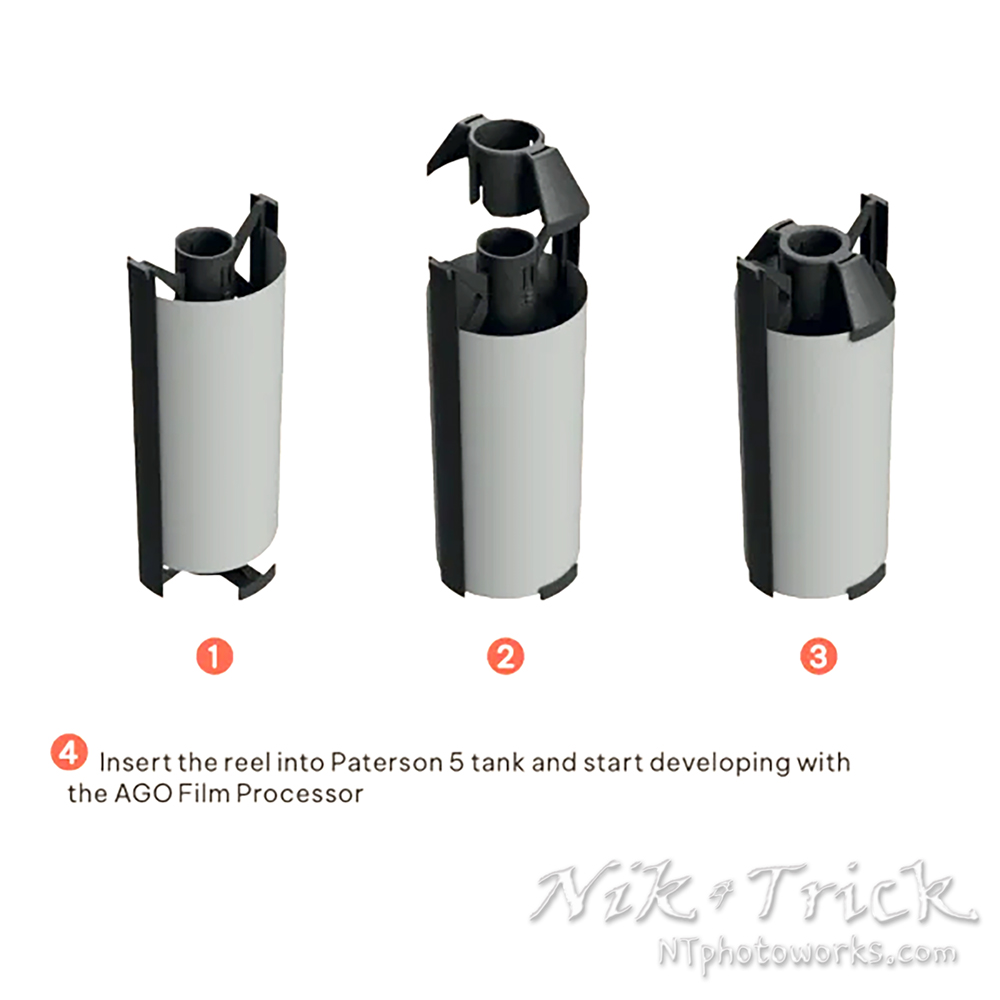 1

2

3

4 Insert the reel into Paterson 5 tank and start developing with the AGO Film Processor

Nik & Trick
NTphotoworks.com